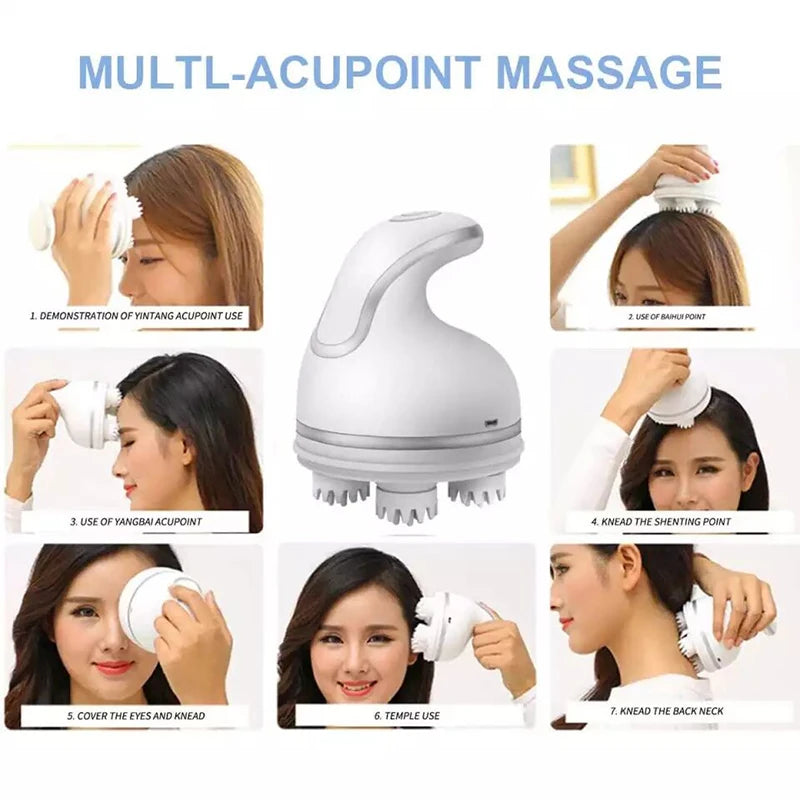 MULTL-ACUPOINT MASSAGE

1. DEMONSTRATION OF YINTANG ACUPOINT USE

2. USE OF BAIHUI POINT

3. USE OF YANGBAI ACUPOINT

4. KNEAD THE SHENTING POINT

5. COVER THE EYES AND KNEAD

6. TEMPLE USE

7. KNEAD THE BACK NECK